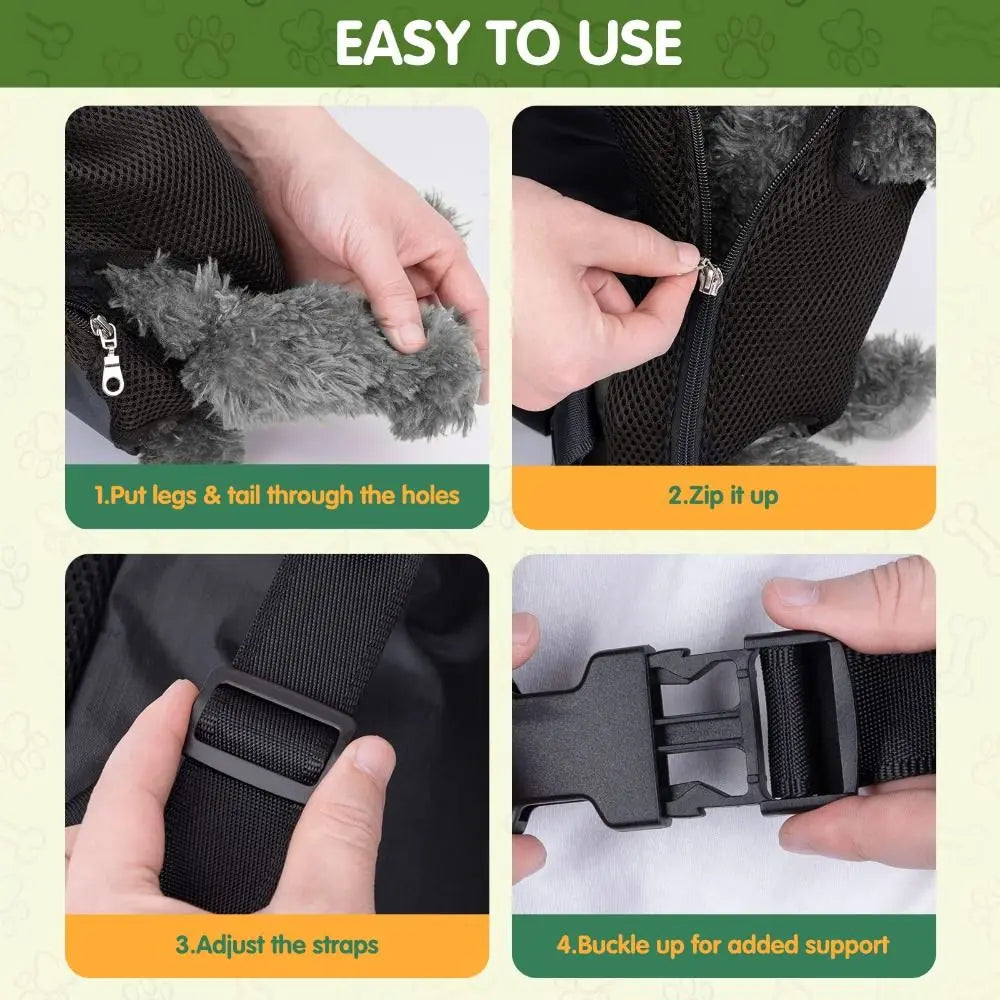 EASY TO USE

1.Put legs & tail through the holes

2.Zip it up

3.Adjust the straps

4.Buckle up for added support